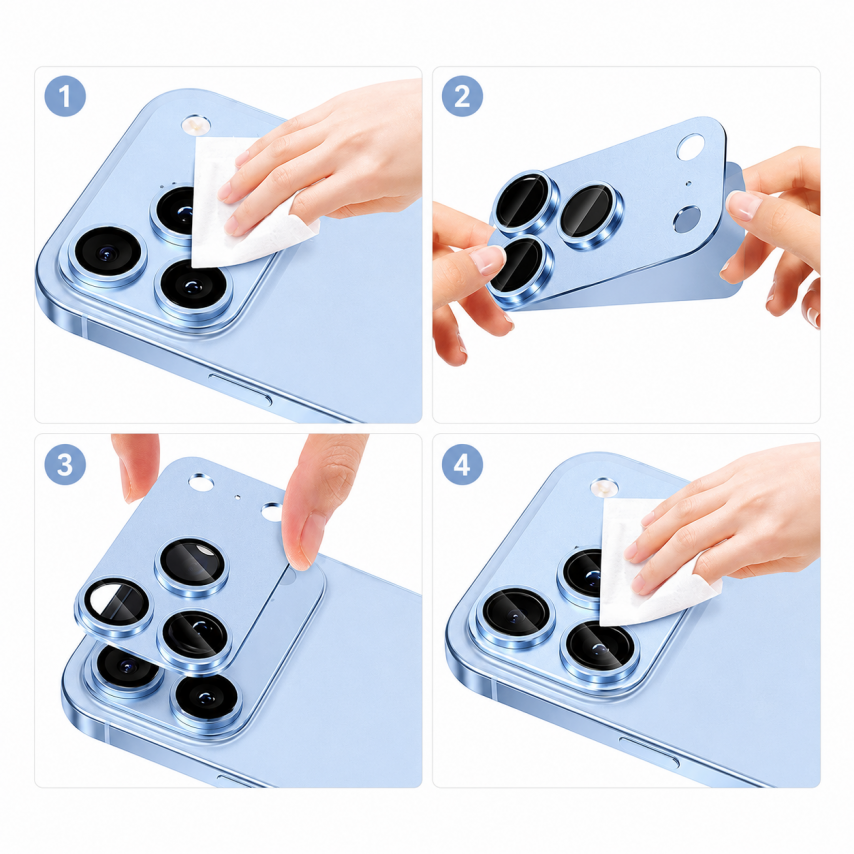 1

2

3

4