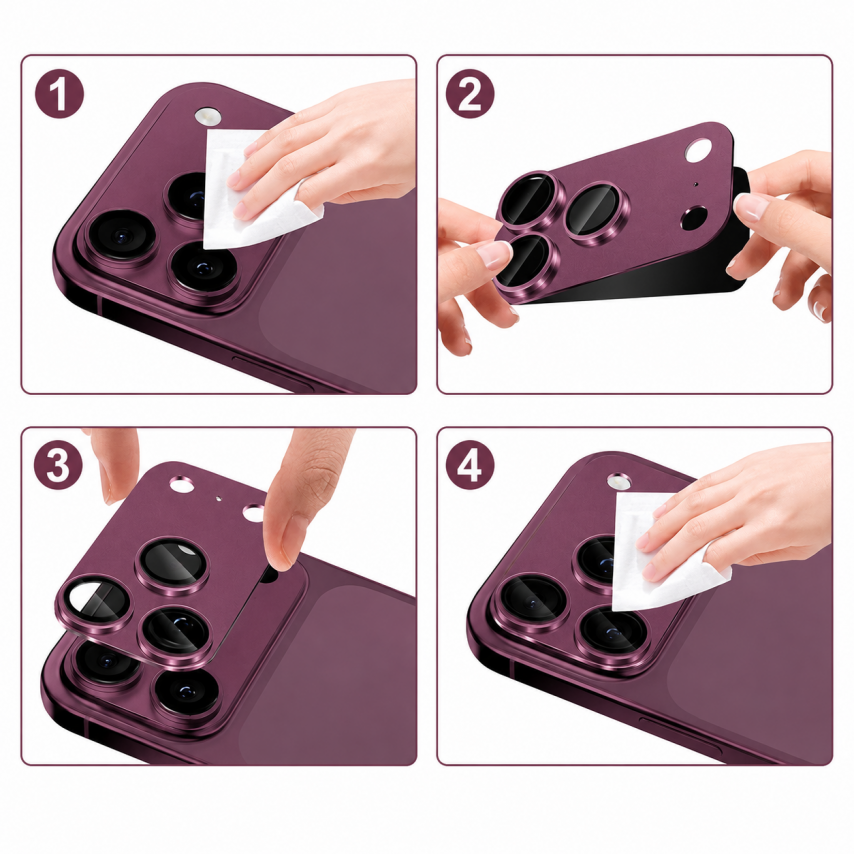 1

2

3

4