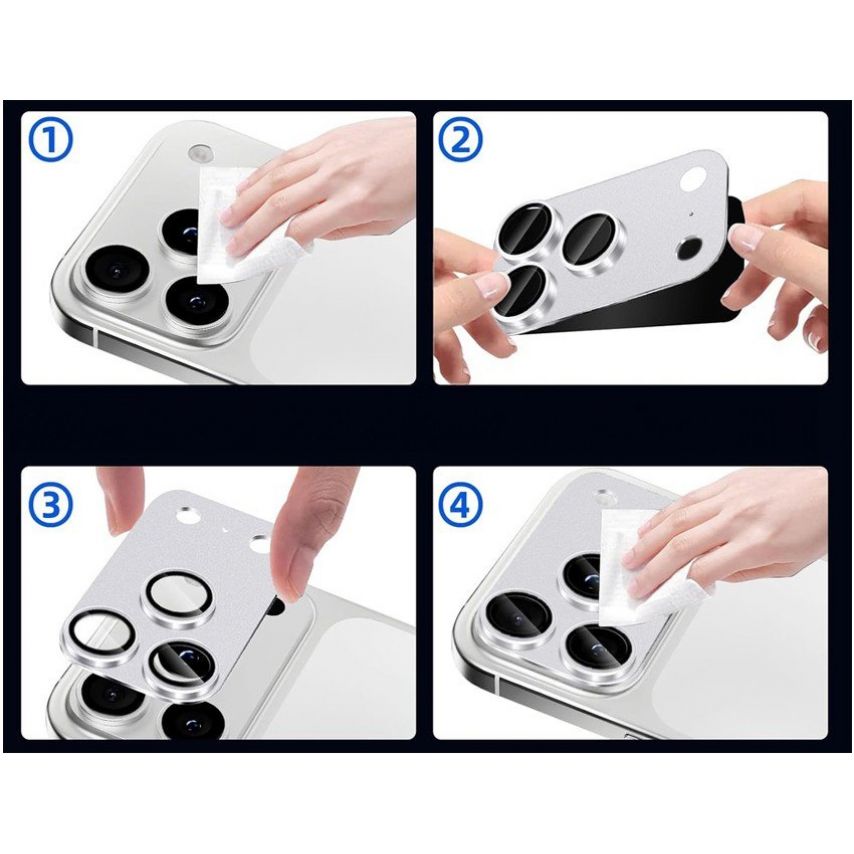 ①
②
③
④